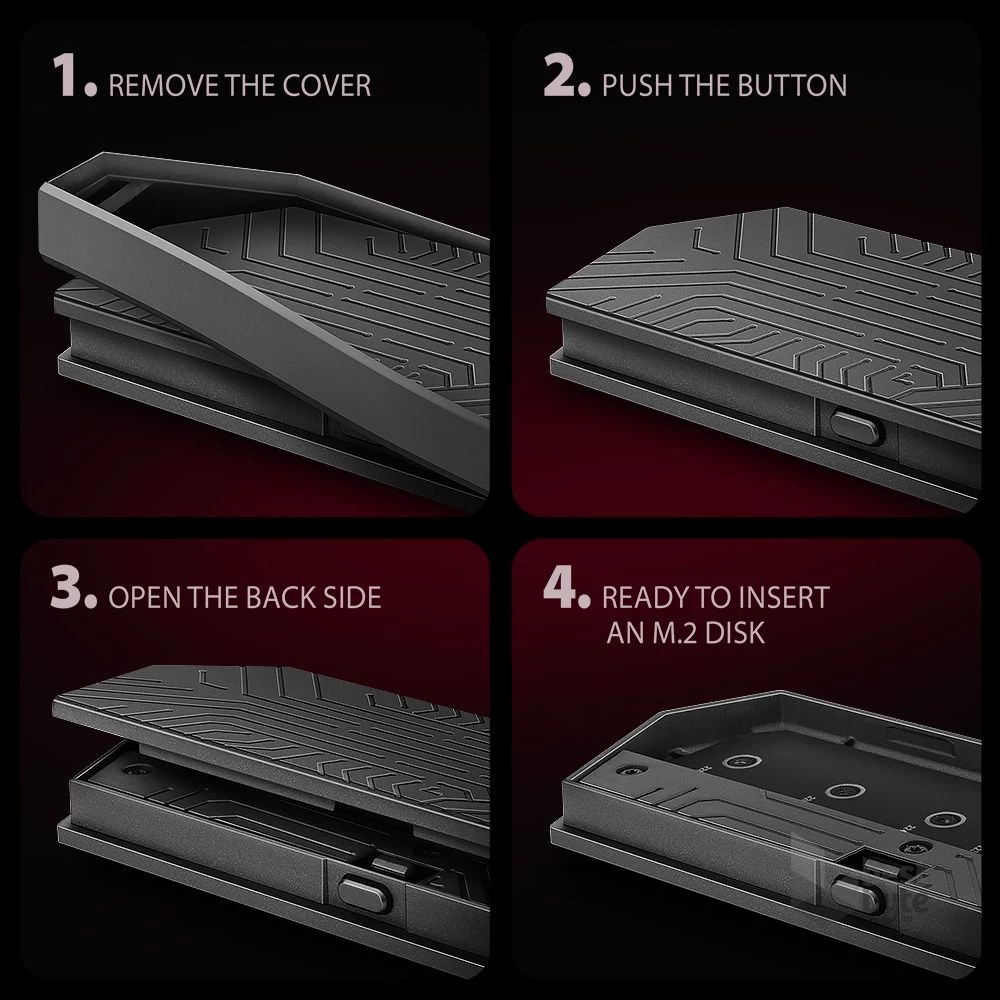 1. REMOVE THE COVER

2. PUSH THE BUTTON

3. OPEN THE BACK SIDE

4. READY TO INSERT AN M.2 DISK