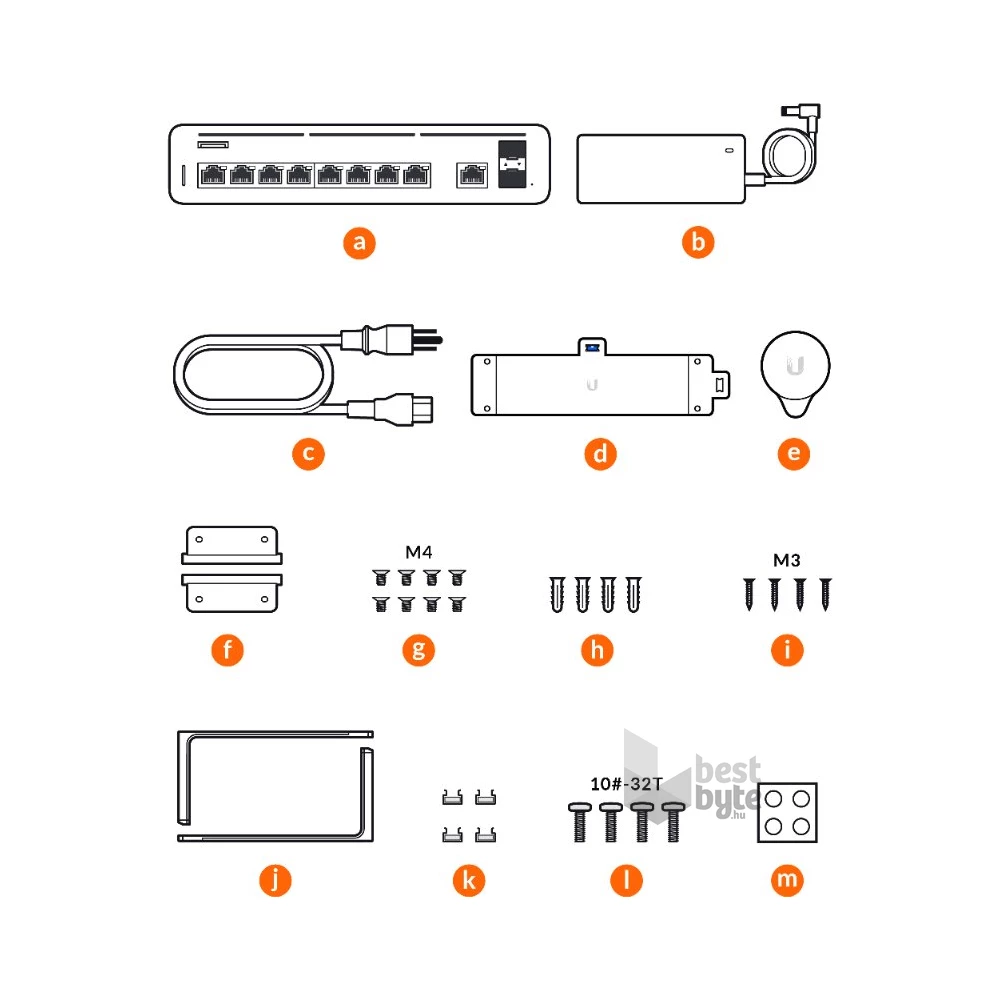 a

b

c

d

e

M4

M3

f

g

h

i

10#-32T

best byte .hu

j

k

l

m