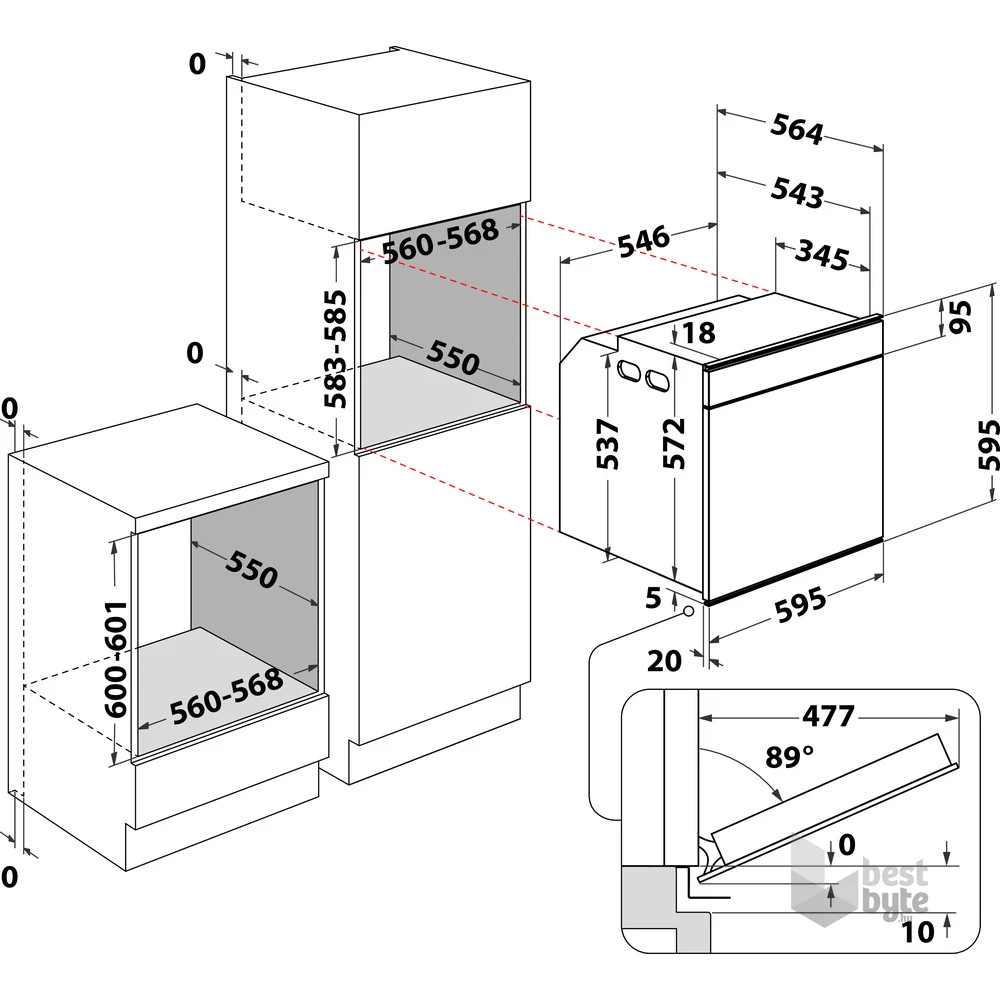 0
0
0
0
560-568
583-585
550
550
600-601
560-568
564
543
546
345
18
95
537
572
595
5
595
20
477
89°
0
10
best byte