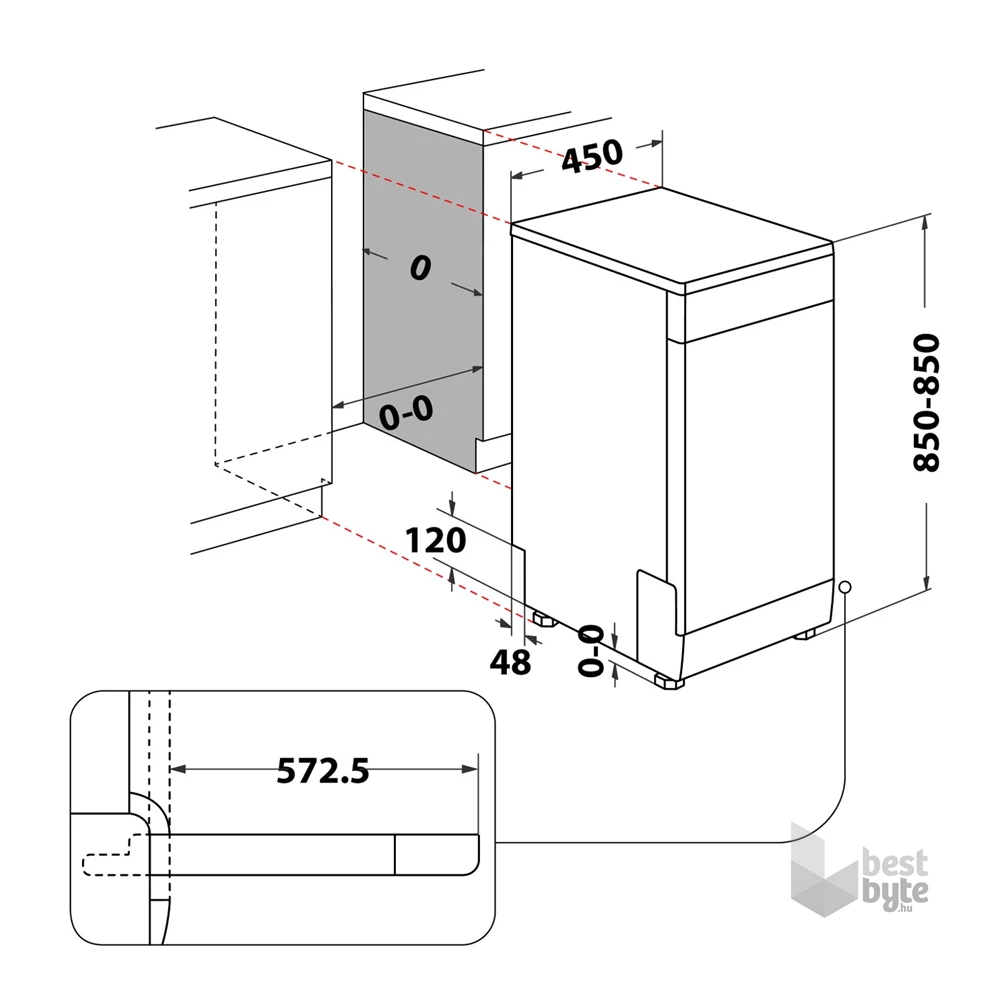 450

0

0-0

850-850

120

48

0-0

572.5

best
byte
.hu